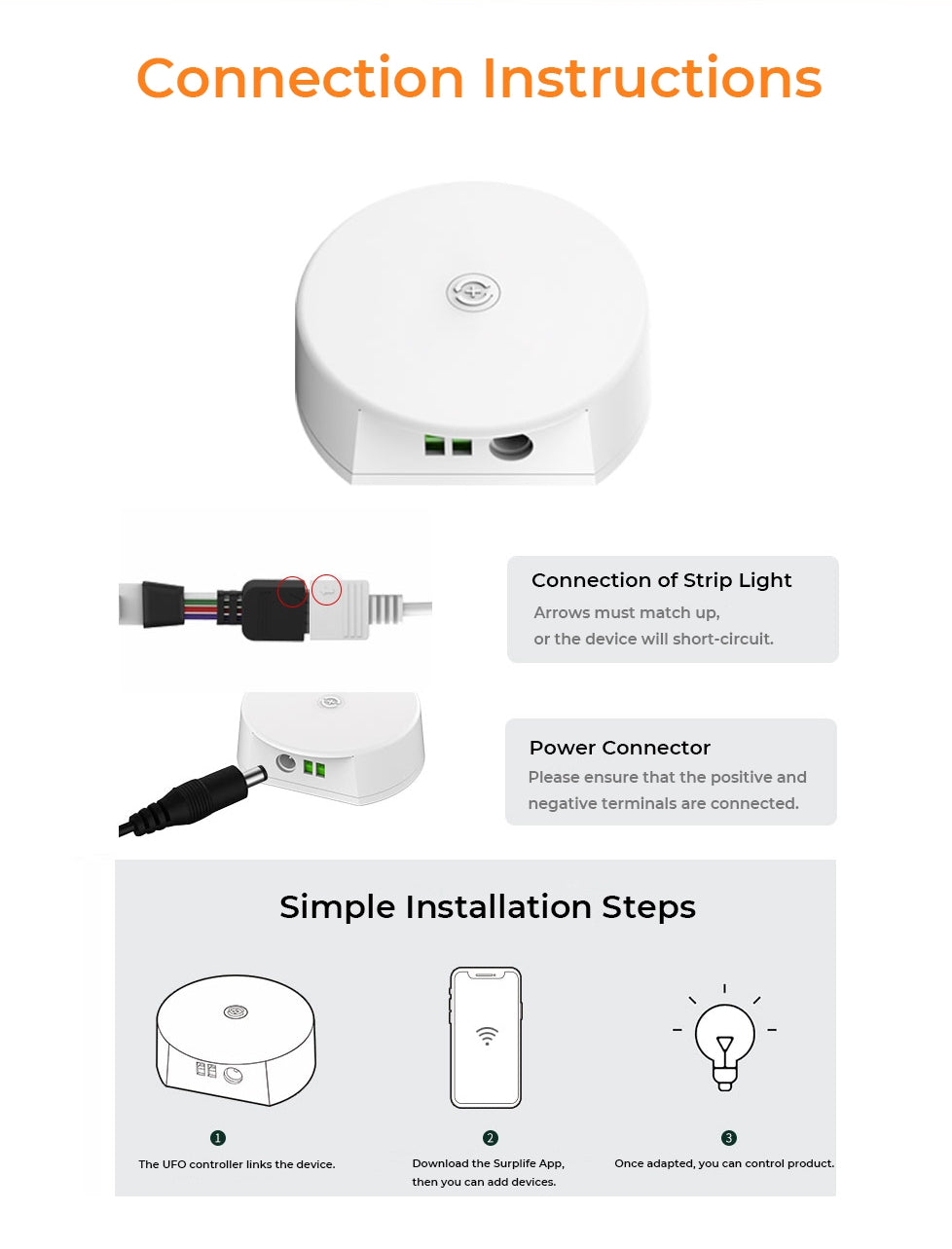 Connection Instructions

Connection of Strip Light
Arrows must match up, or the device will short-circuit.

Power Connector
Please ensure that the positive and negative terminals are connected.

Simple Installation Steps

1
The UFO controller links the device.

2
Download the Surplife App, then you can add devices.

3
Once adapted, you can control product.