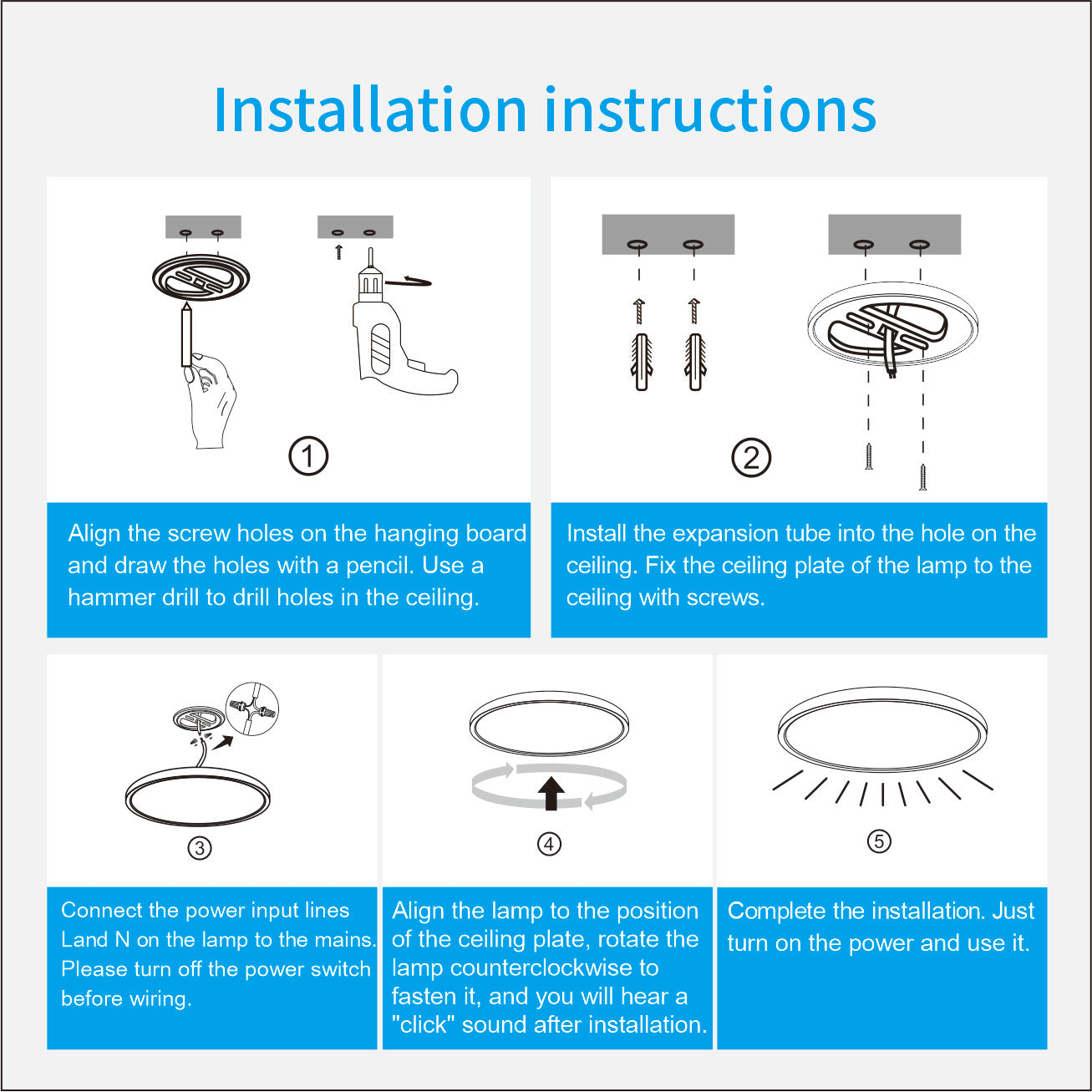 Installation instructions

①

Align the screw holes on the hanging board and draw the holes with a pencil. Use a hammer drill to drill holes in the ceiling.

②

Install the expansion tube into the hole on the ceiling. Fix the ceiling plate of the lamp to the ceiling with screws.

③

Connect the power input lines Land N on the lamp to the mains. Please turn off the power switch before wiring.

④

Align the lamp to the position of the ceiling plate, rotate the lamp counterclockwise to fasten it, and you will hear a "click" sound after installation.

⑤

Complete the installation. Just turn on the power and use it.